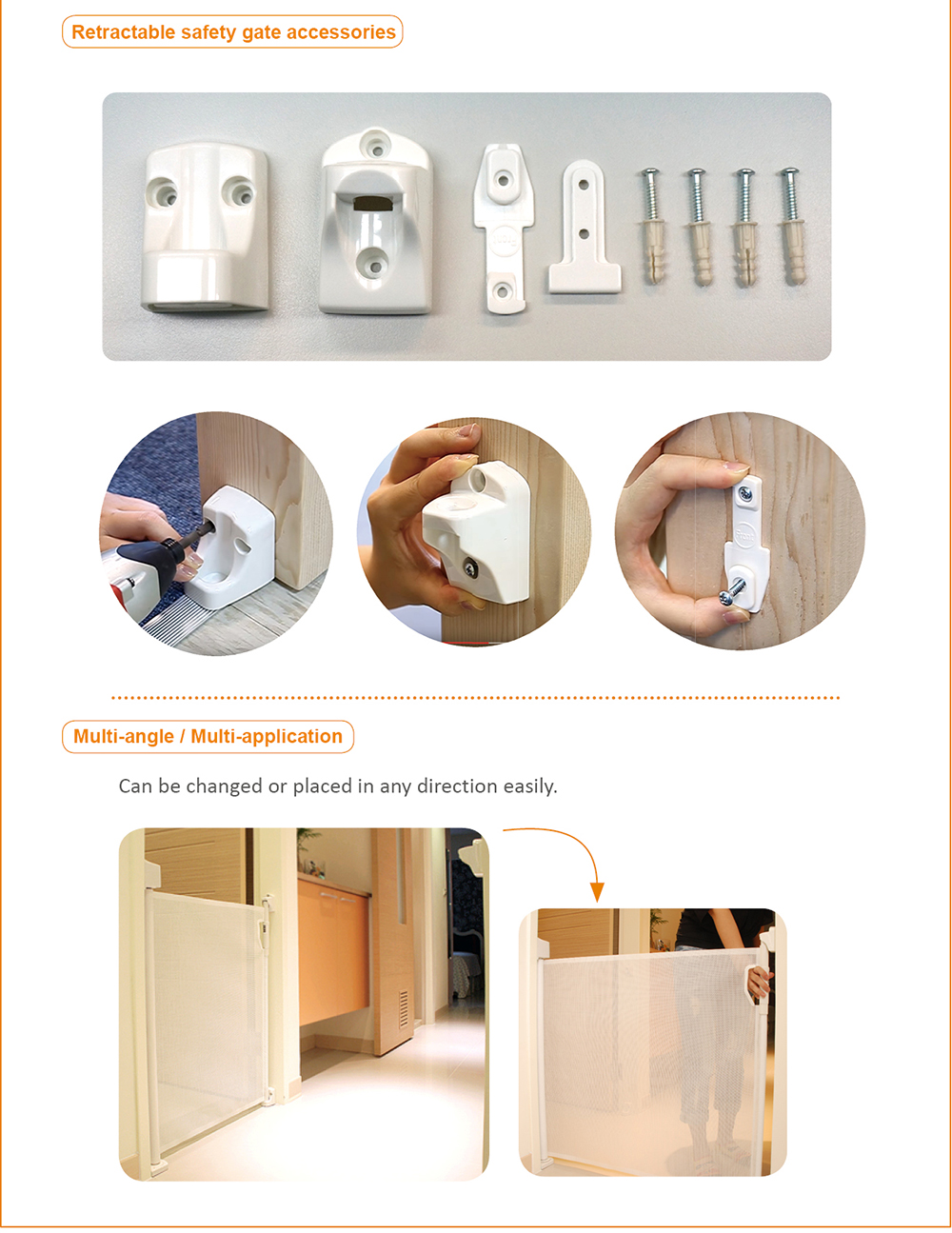 Retractable safety gate accessories

Multi-angle / Multi-application

Can be changed or placed in any direction easily.