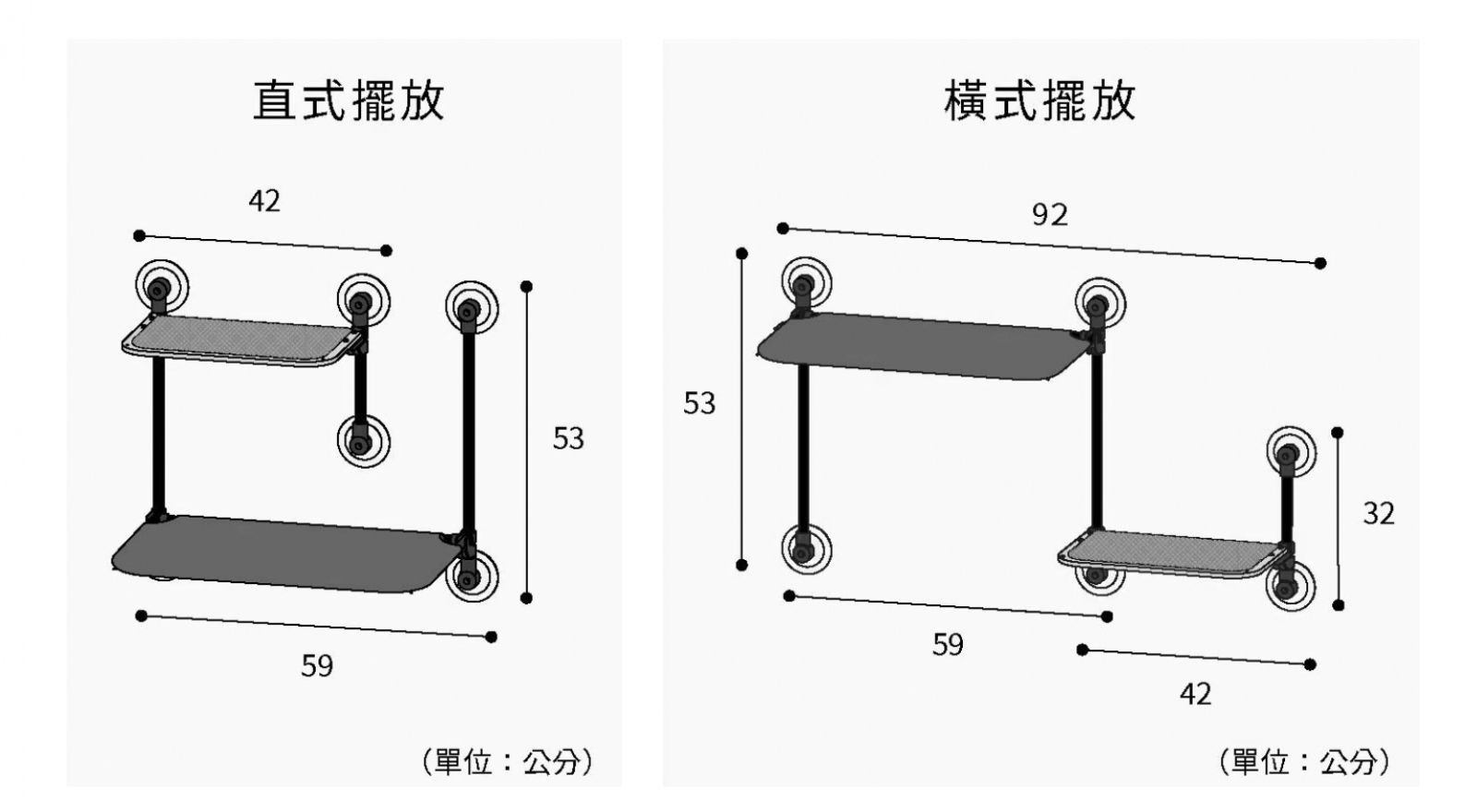 直式擺放

42

53

59

(單位:公分)

橫式擺放

92

53

32

59

42

(單位:公分)