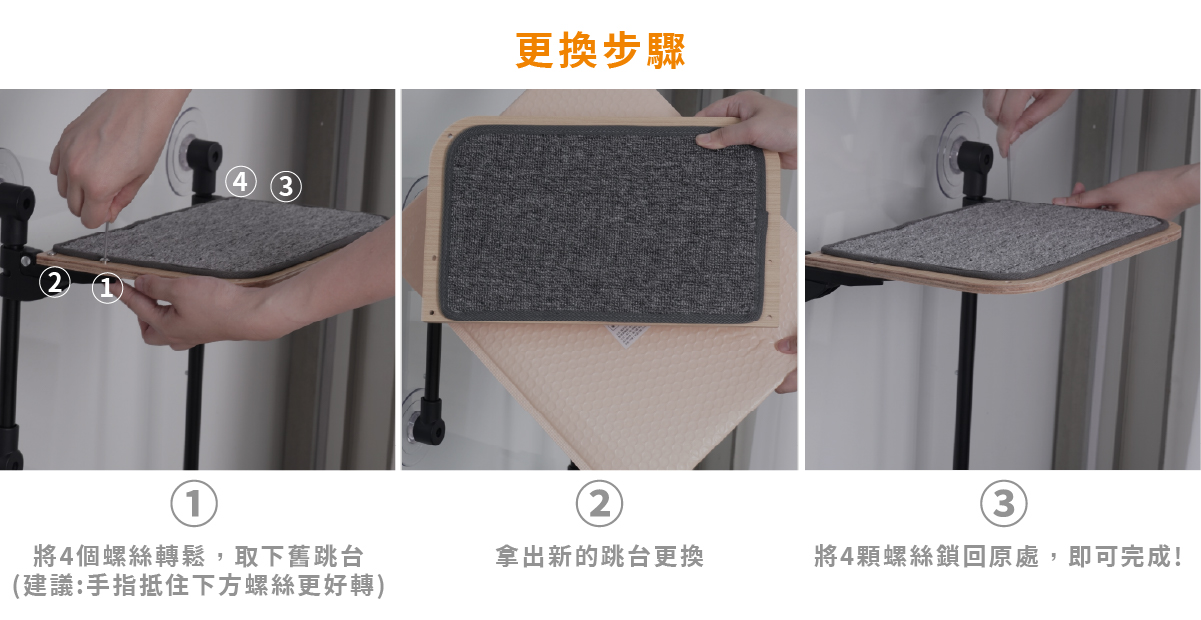 更換步驟

④ ③
② ①

①
將4個螺絲轉鬆，取下舊跳台
(建議:手指抵住下方螺絲更好轉)

②
拿出新的跳台更換

③
將4顆螺絲鎖回原處，即可完成!