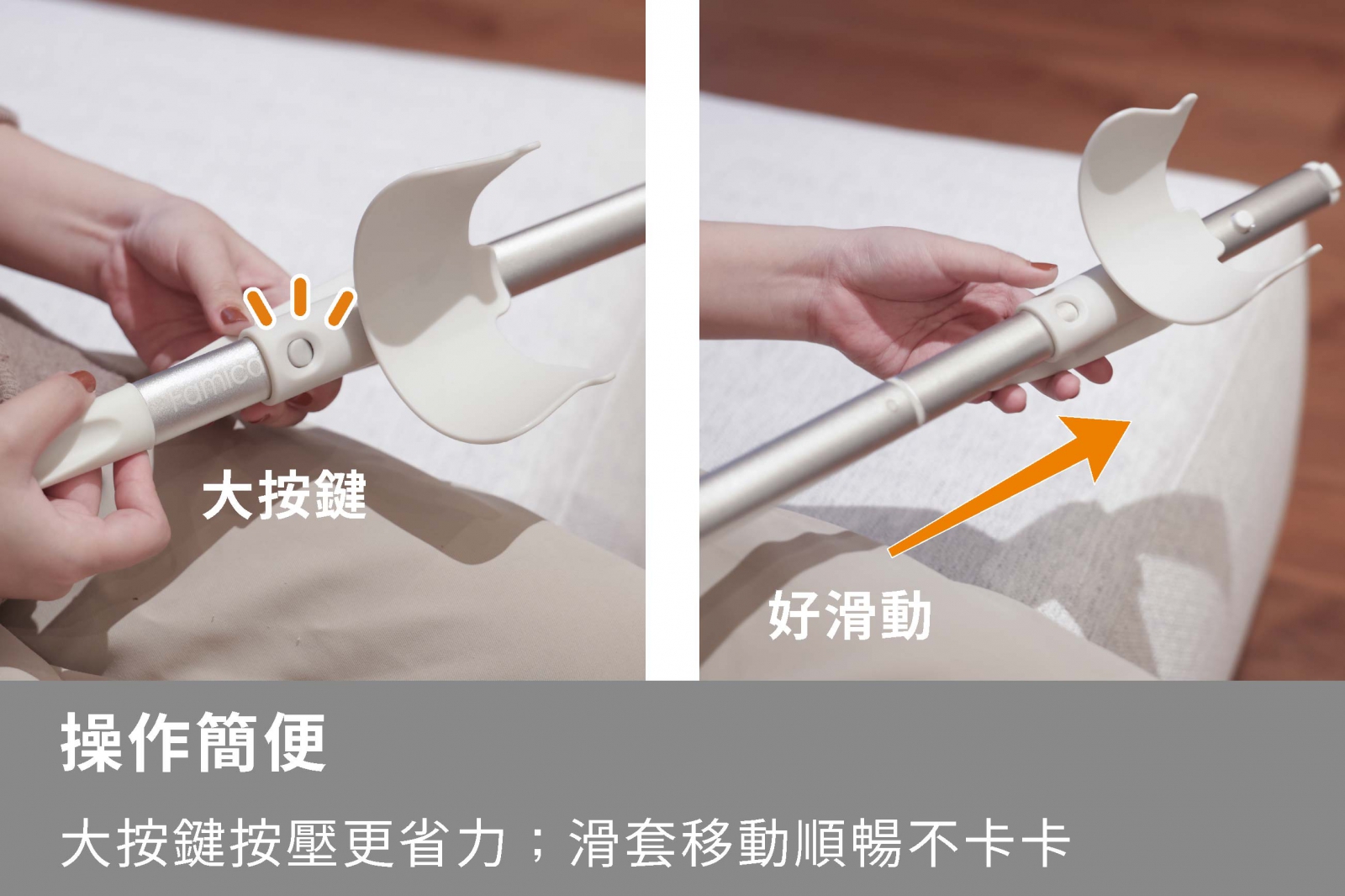 Famica

大按鍵

好滑動

操作簡便

大按鍵按壓更省力；滑套移動順暢不卡卡