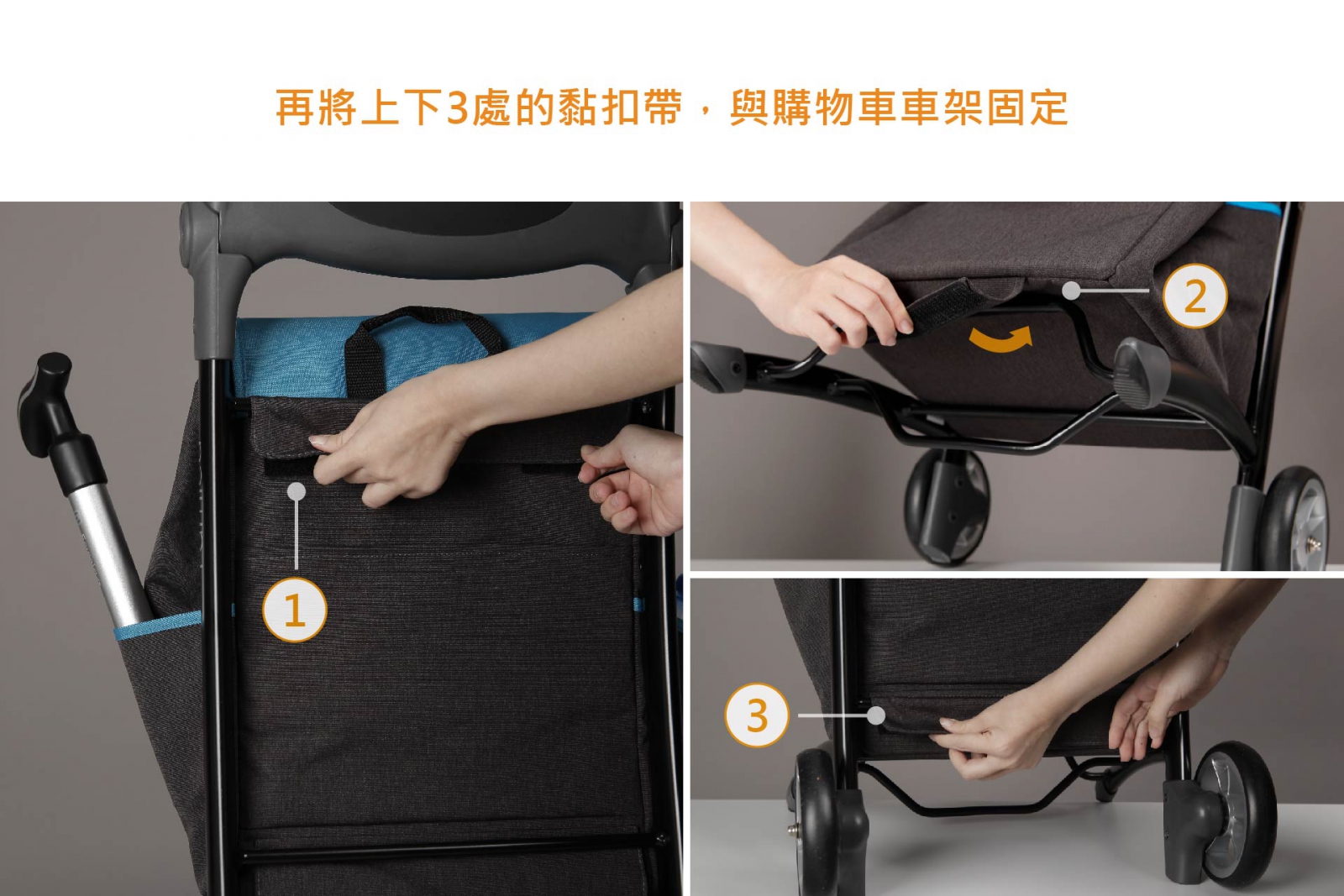 再將上下3處的黏扣帶，與購物車車架固定

1

2

3