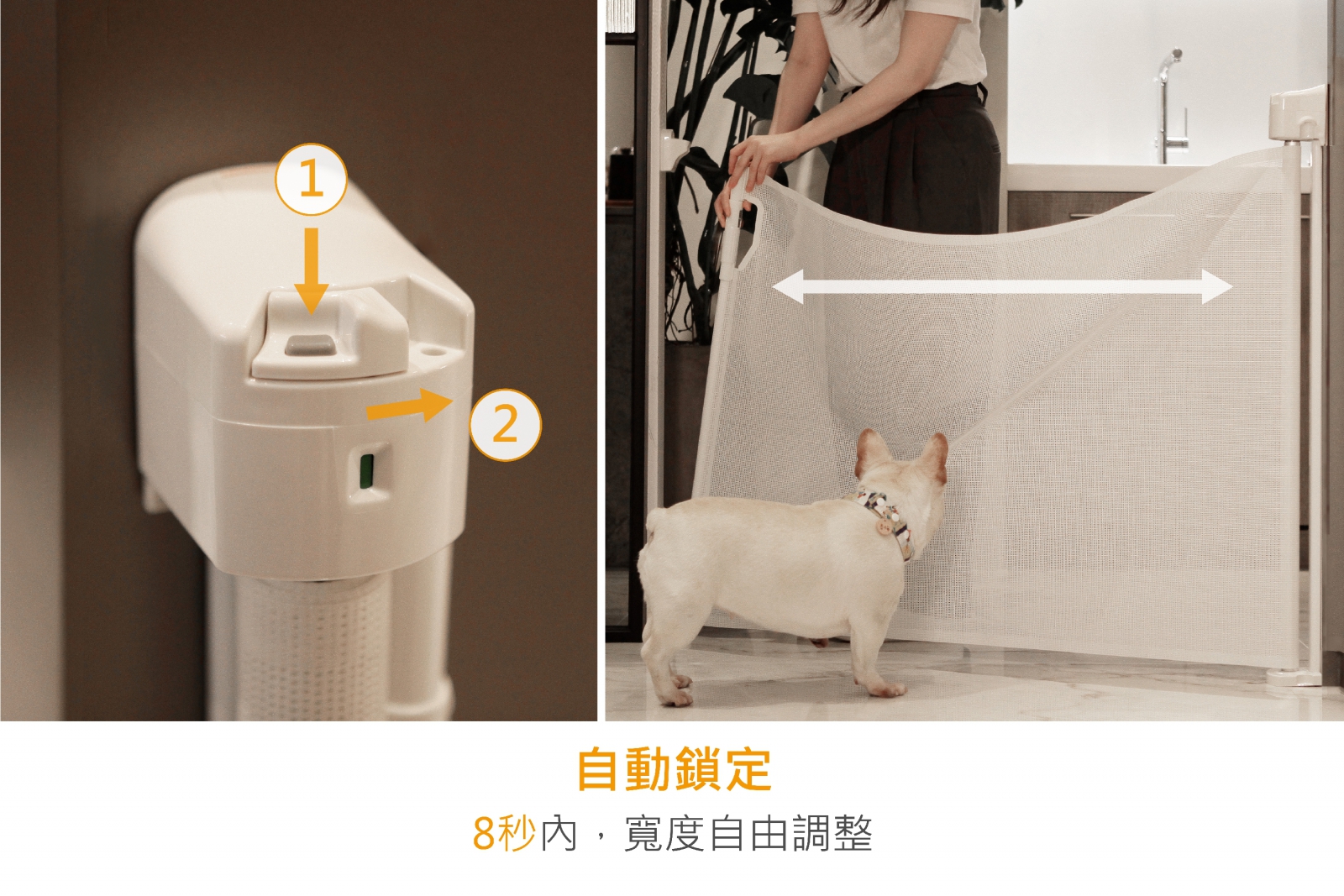 1

2

自動鎖定

8秒內，寬度自由調整