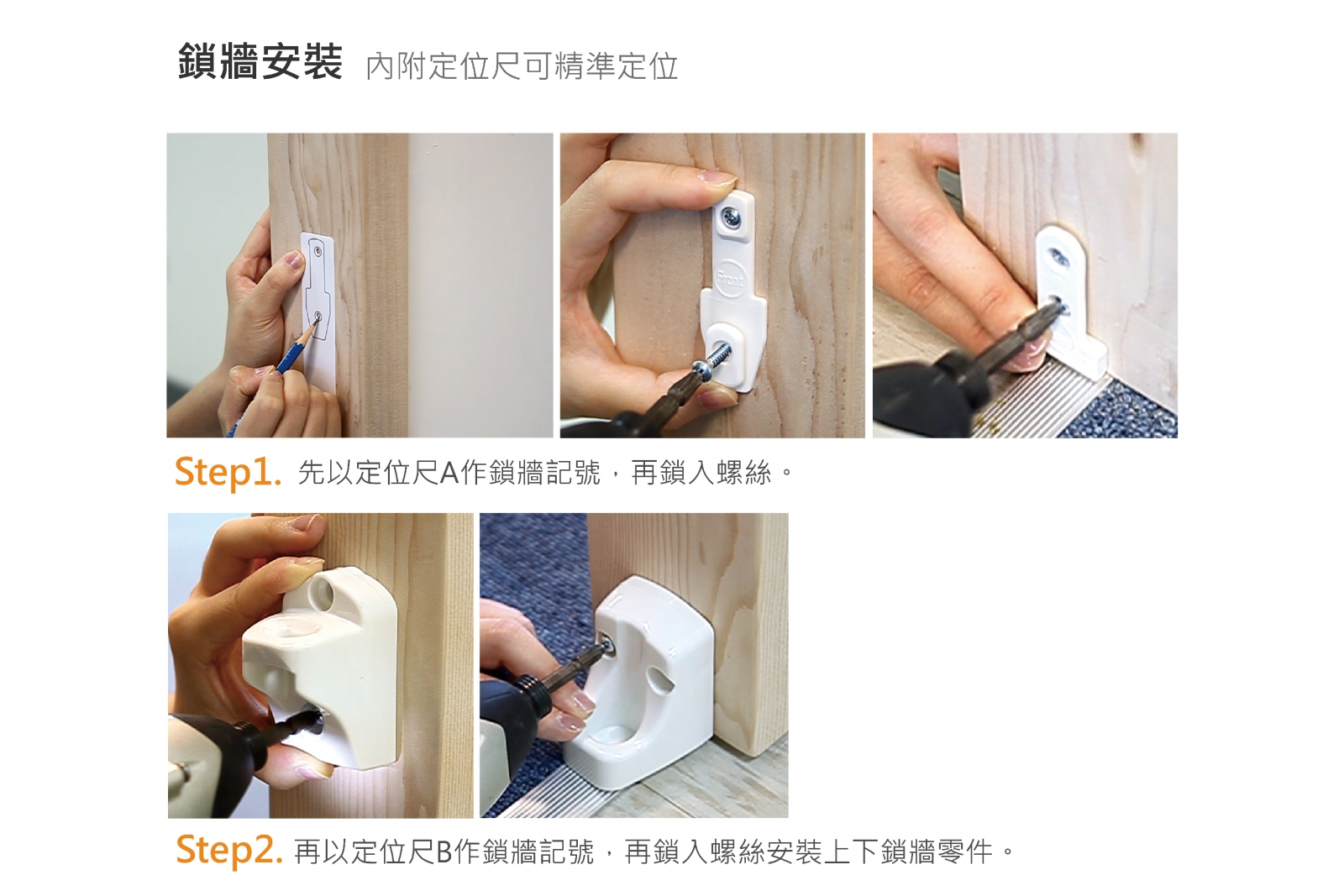 鎖牆安裝 內附定位尺可精準定位

Front

Step1. 先以定位尺A作鎖牆記號，再鎖入螺絲。

Step2. 再以定位尺B作鎖牆記號，再鎖入螺絲安裝上下鎖牆零件。