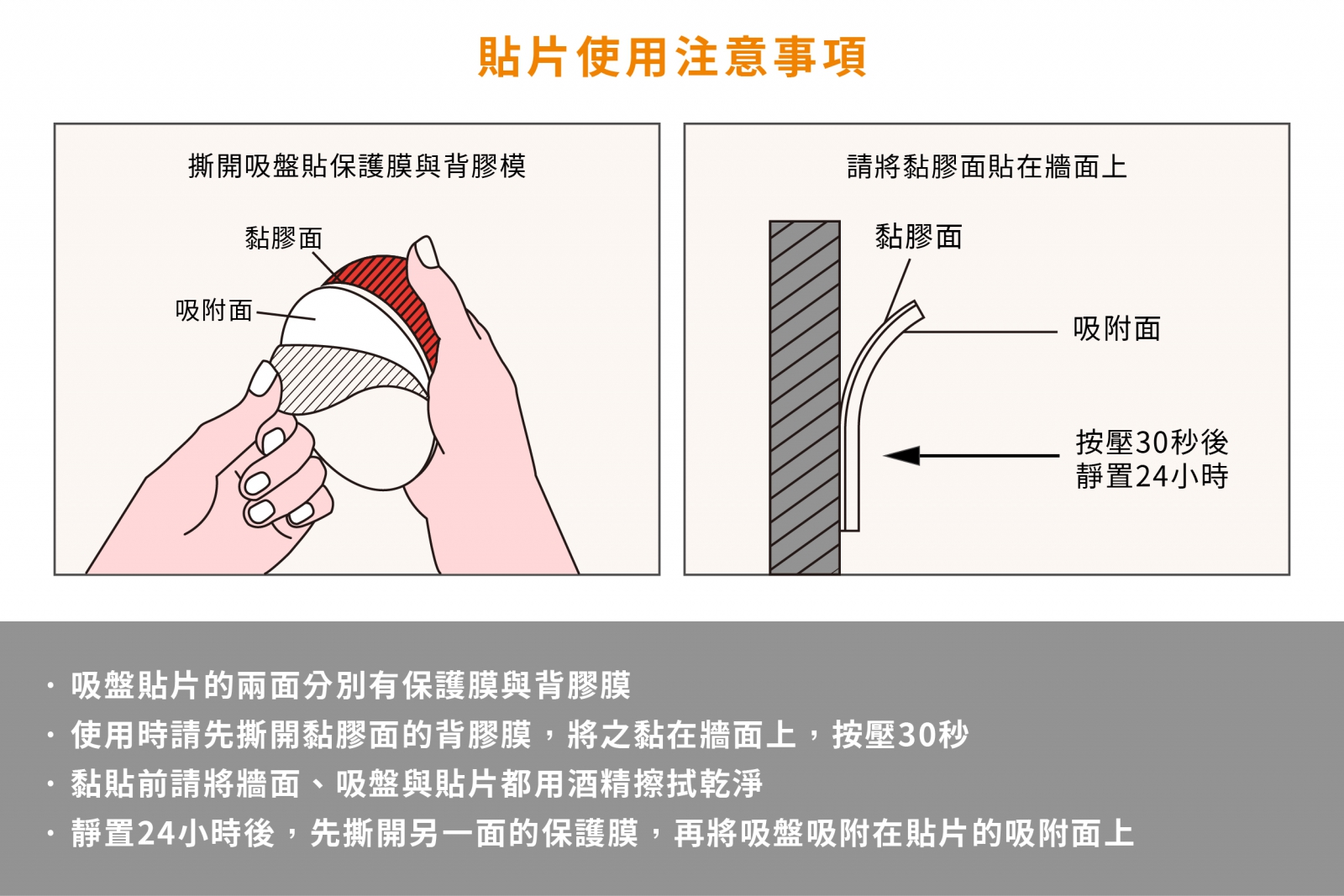 貼片使用注意事項

撕開吸盤貼保護膜與背膠模

黏膠面

吸附面

請將黏膠面貼在牆面上

黏膠面

吸附面

按壓30秒後
靜置24小時

· 吸盤貼片的兩面分別有保護膜與背膠膜
· 使用時請先撕開黏膠面的背膠膜，將之黏在牆面上，按壓30秒
· 黏貼前請將牆面、吸盤與貼片都用酒精擦拭乾淨
· 靜置24小時後，先撕開另一面的保護膜，再將吸盤吸附在貼片的吸附面上