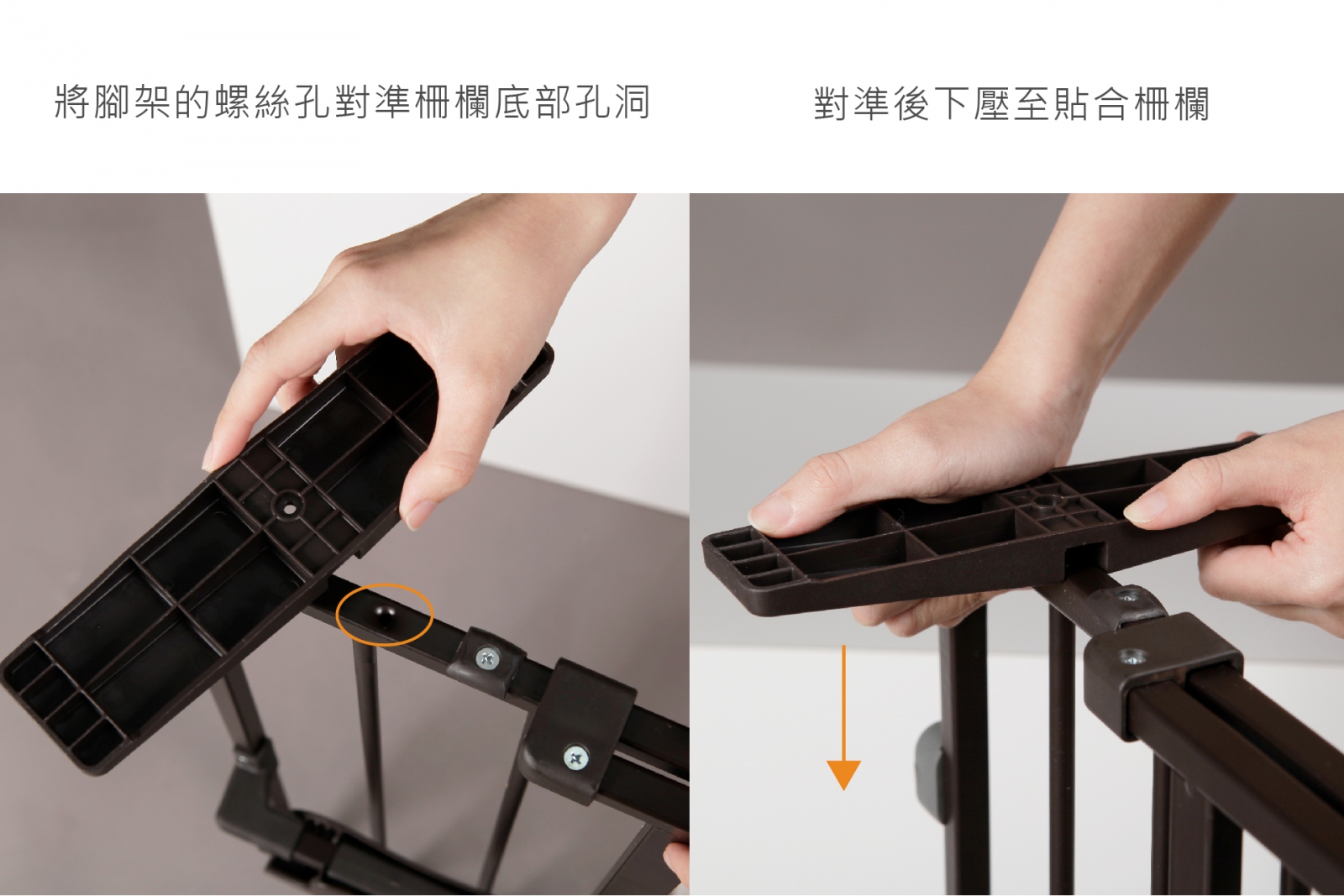 將腳架的螺絲孔對準柵欄底部孔洞

對準後下壓至貼合柵欄