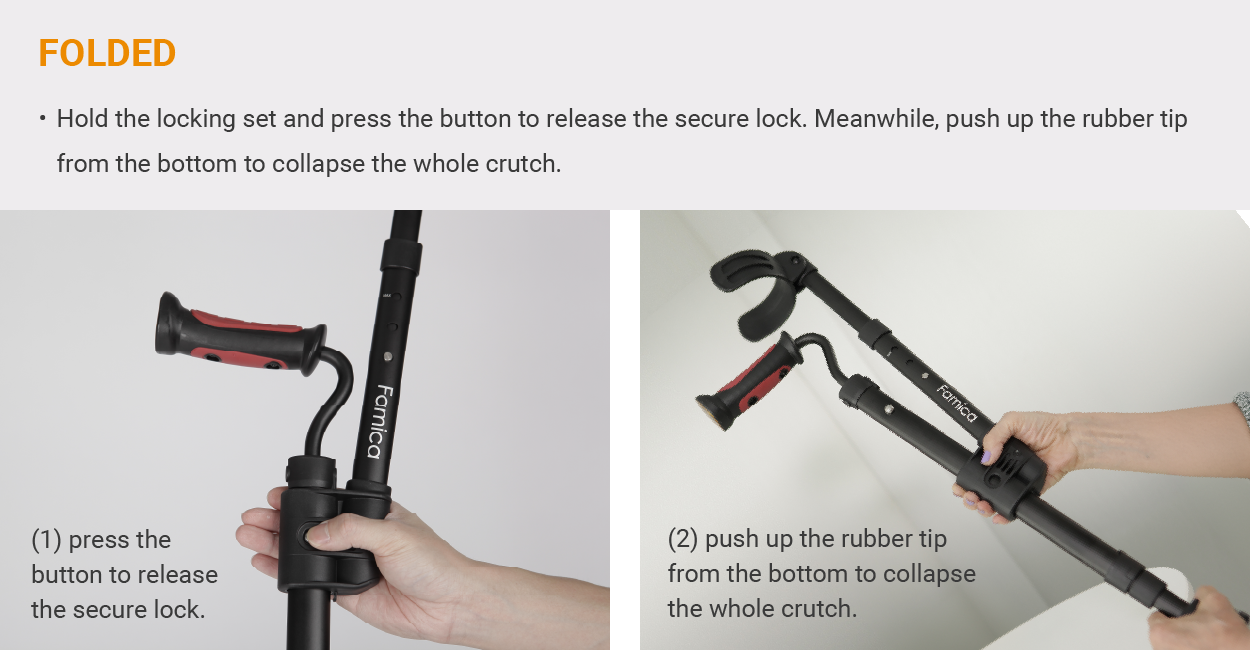 FOLDED

• Hold the locking set and press the button to release the secure lock. Meanwhile, push up the rubber tip from the bottom to collapse the whole crutch.

Famica

(1) press the button to release the secure lock.

Famica

(2) push up the rubber tip from the bottom to collapse the whole crutch.