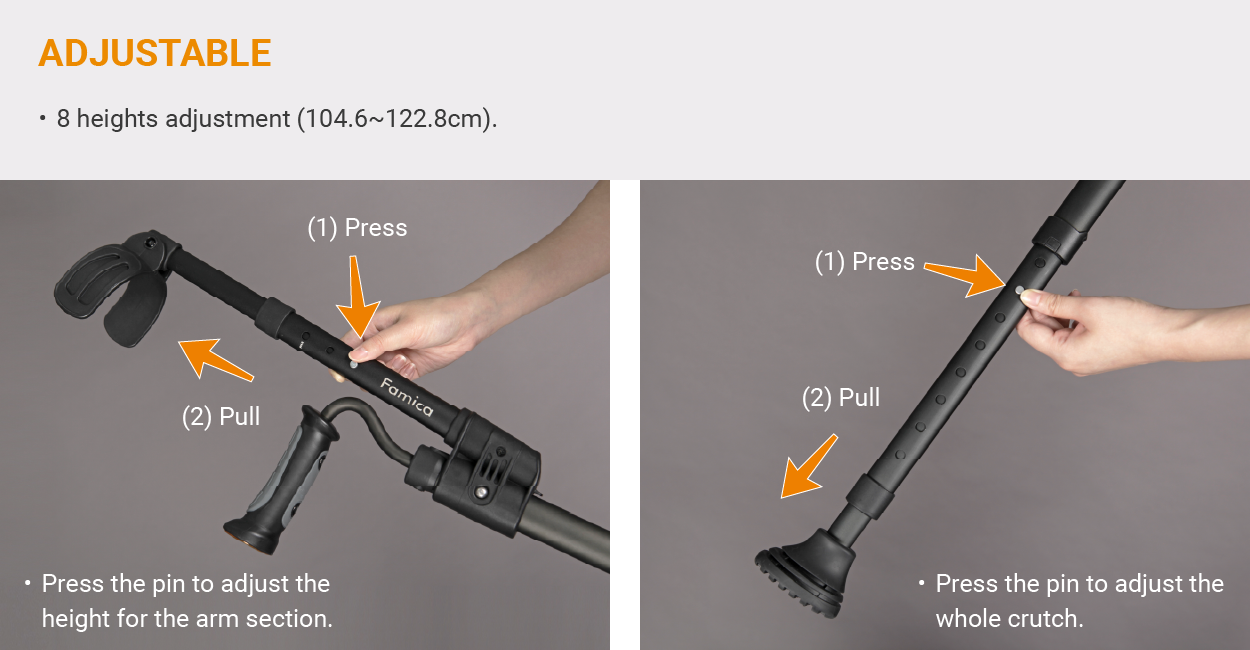 ADJUSTABLE

• 8 heights adjustment (104.6~122.8cm).

(1) Press

(2) Pull

Famica

• Press the pin to adjust the height for the arm section.

(1) Press

(2) Pull

• Press the pin to adjust the whole crutch.