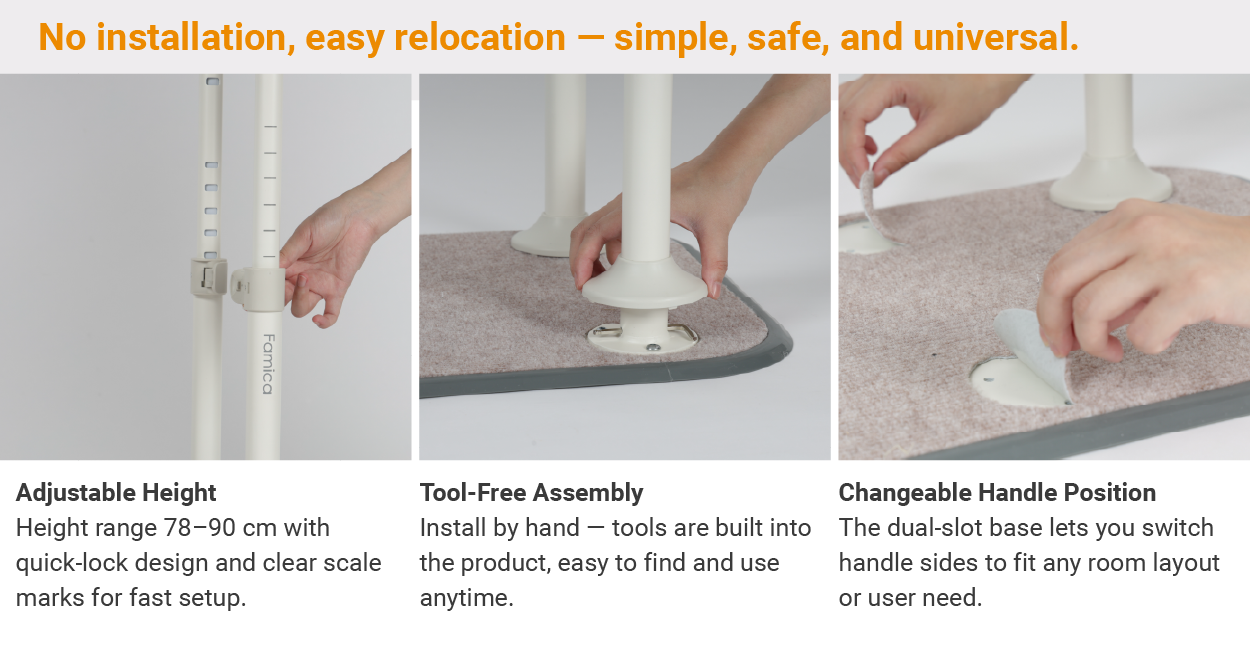 No installation, easy relocation — simple, safe, and universal.

Famica

Adjustable Height
Height range 78–90 cm with quick-lock design and clear scale marks for fast setup.

Tool-Free Assembly
Install by hand — tools are built into the product, easy to find and use anytime.

Changeable Handle Position
The dual-slot base lets you switch handle sides to fit any room layout or user need.