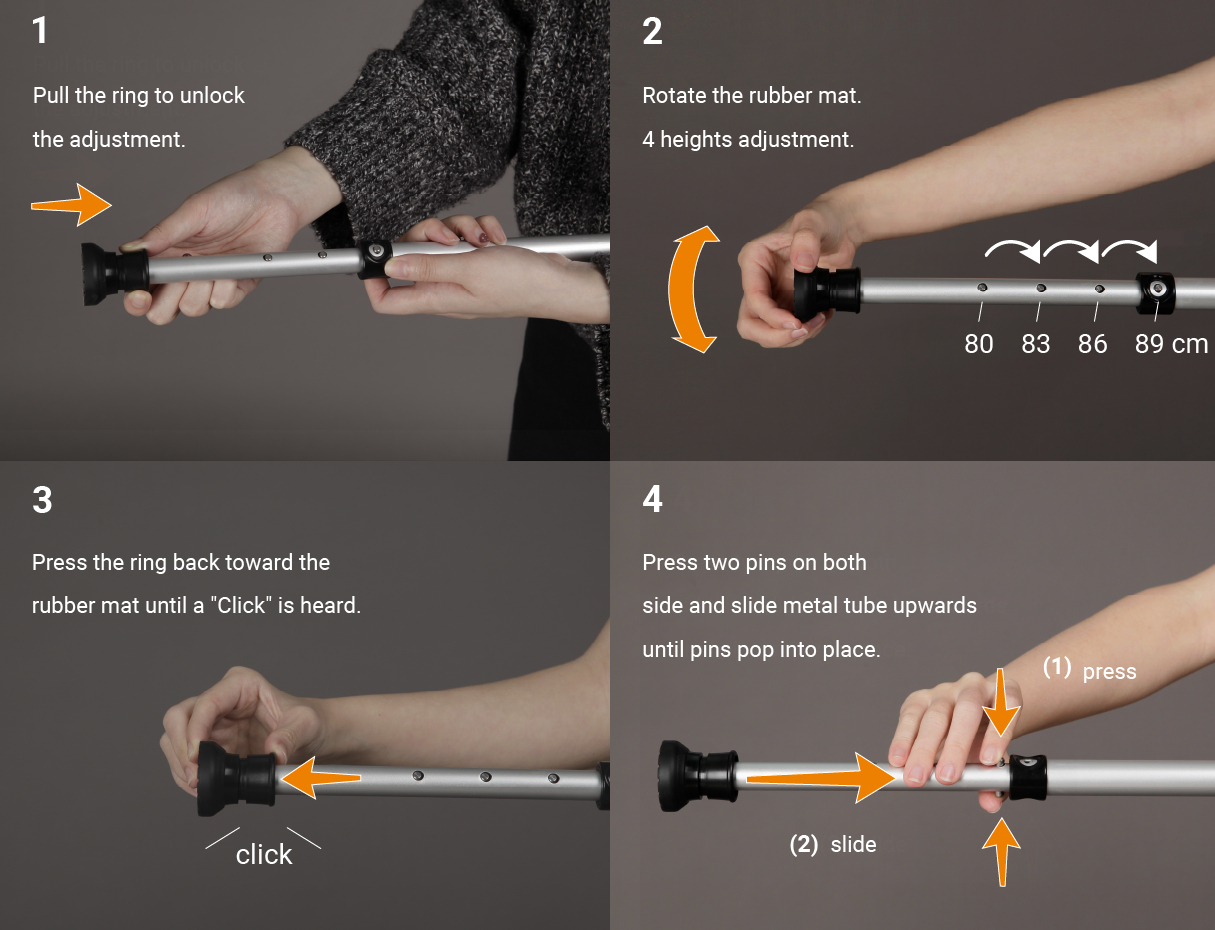 1

Pull the ring to unlock the adjustment.

2

Rotate the rubber mat. 4 heights adjustment.

80 83 86 89 cm

3

Press the ring back toward the rubber mat until a "Click" is heard.

click

4

Press two pins on both side and slide metal tube upwards until pins pop into place.

(1) press

(2) slide