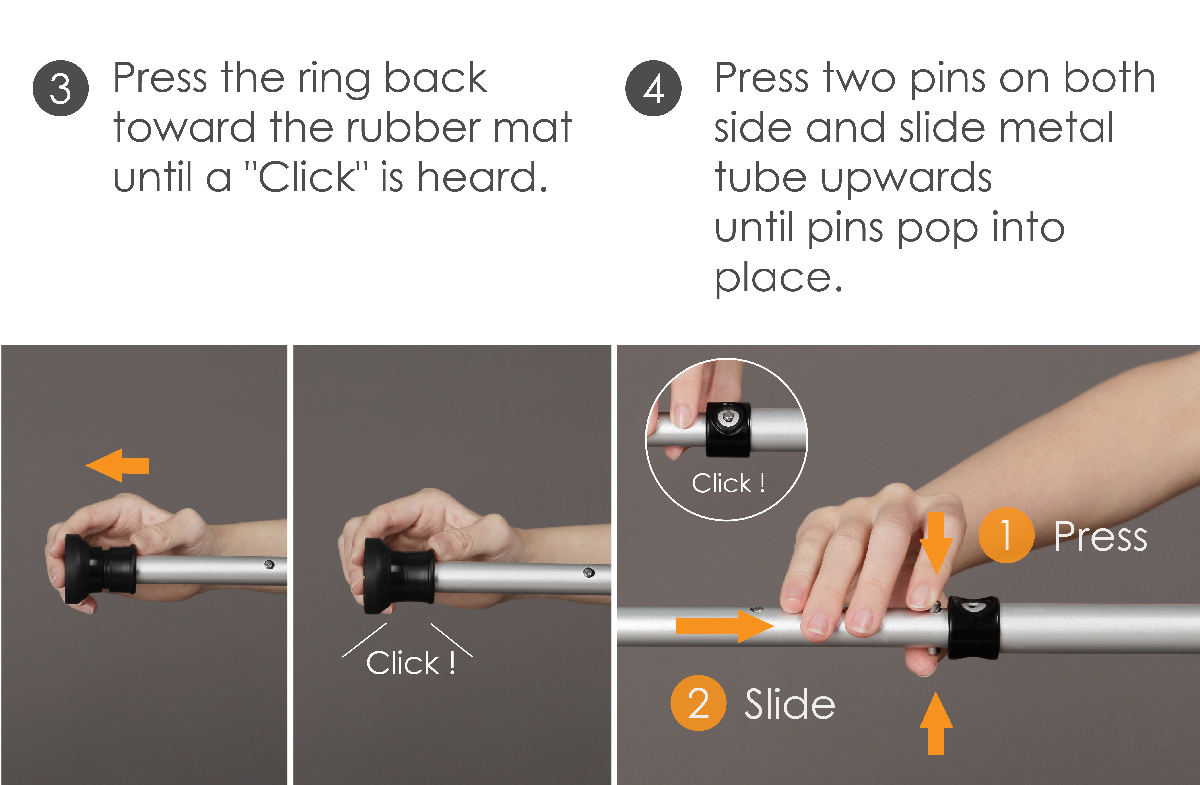 3 Press the ring back toward the rubber mat until a "Click" is heard.

4 Press two pins on both side and slide metal tube upwards
until pins pop into place.

Click !

Click !

1 Press

2 Slide