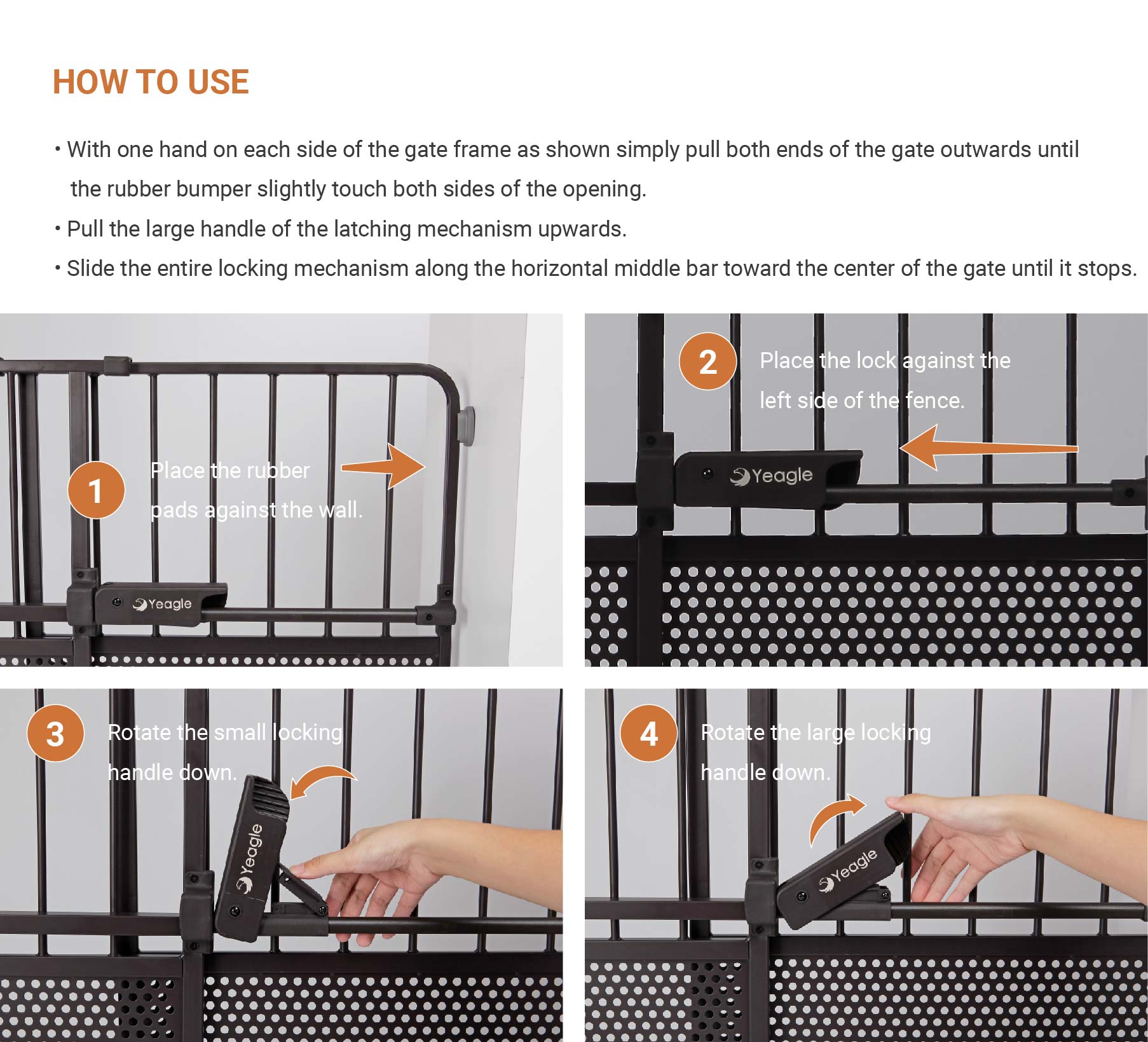 HOW TO USE

• With one hand on each side of the gate frame as shown simply pull both ends of the gate outwards until the rubber bumper slightly touch both sides of the opening.

• Pull the large handle of the latching mechanism upwards.

• Slide the entire locking mechanism along the horizontal middle bar toward the center of the gate until it stops.

1 Place the rubber pads against the wall.

Yeagle

2 Place the lock against the left side of the fence.

Yeagle

3 Rotate the small locking handle down.

Yeagle

4 Rotate the large locking handle down.

Yeagle