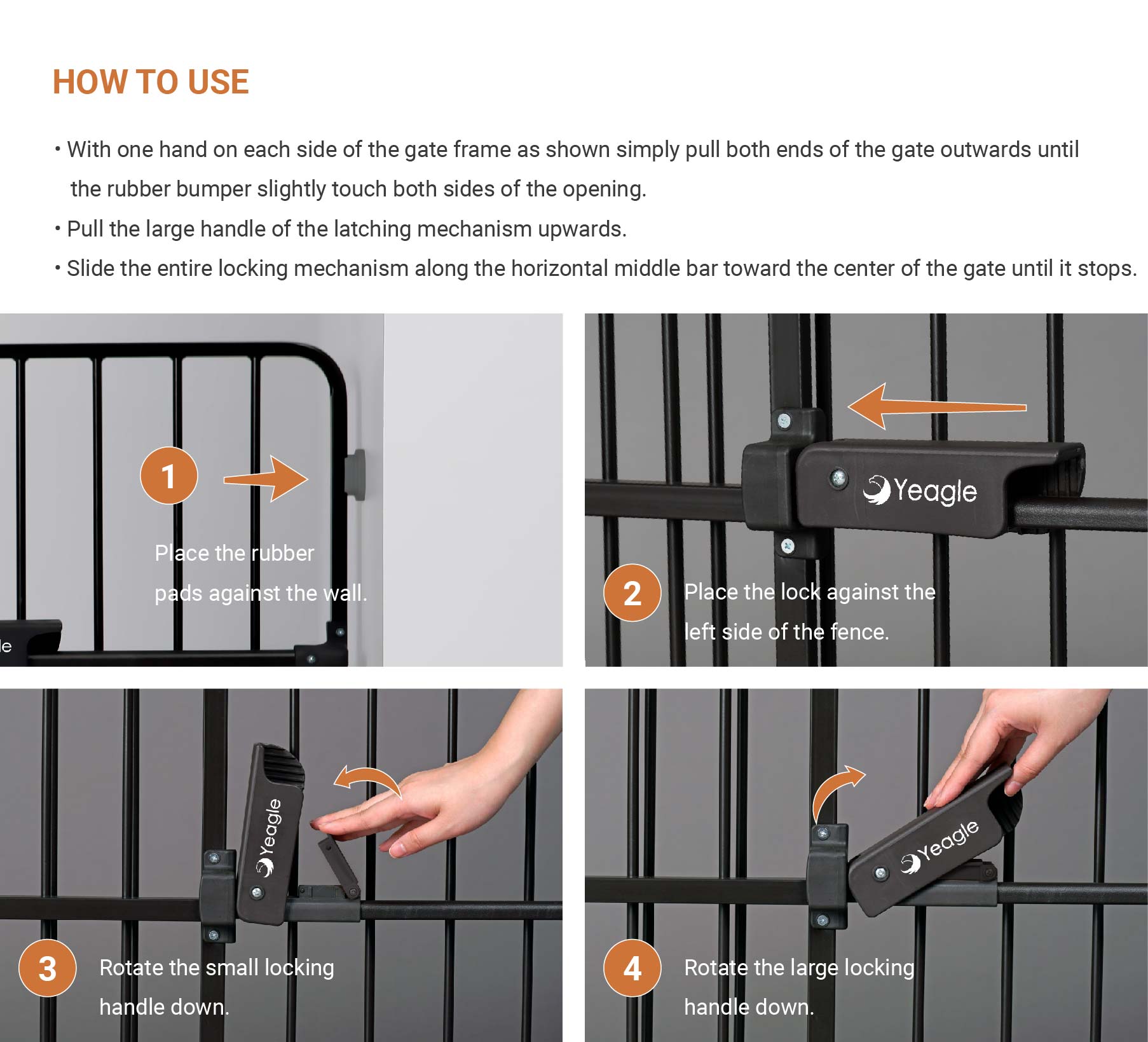 HOW TO USE

• With one hand on each side of the gate frame as shown simply pull both ends of the gate outwards until the rubber bumper slightly touch both sides of the opening.

• Pull the large handle of the latching mechanism upwards.

• Slide the entire locking mechanism along the horizontal middle bar toward the center of the gate until it stops.

1
Place the rubber pads against the wall.

le

Yeagle

2
Place the lock against the left side of the fence.

Yeagle

3
Rotate the small locking handle down.

Yeagle

4
Rotate the large locking handle down.